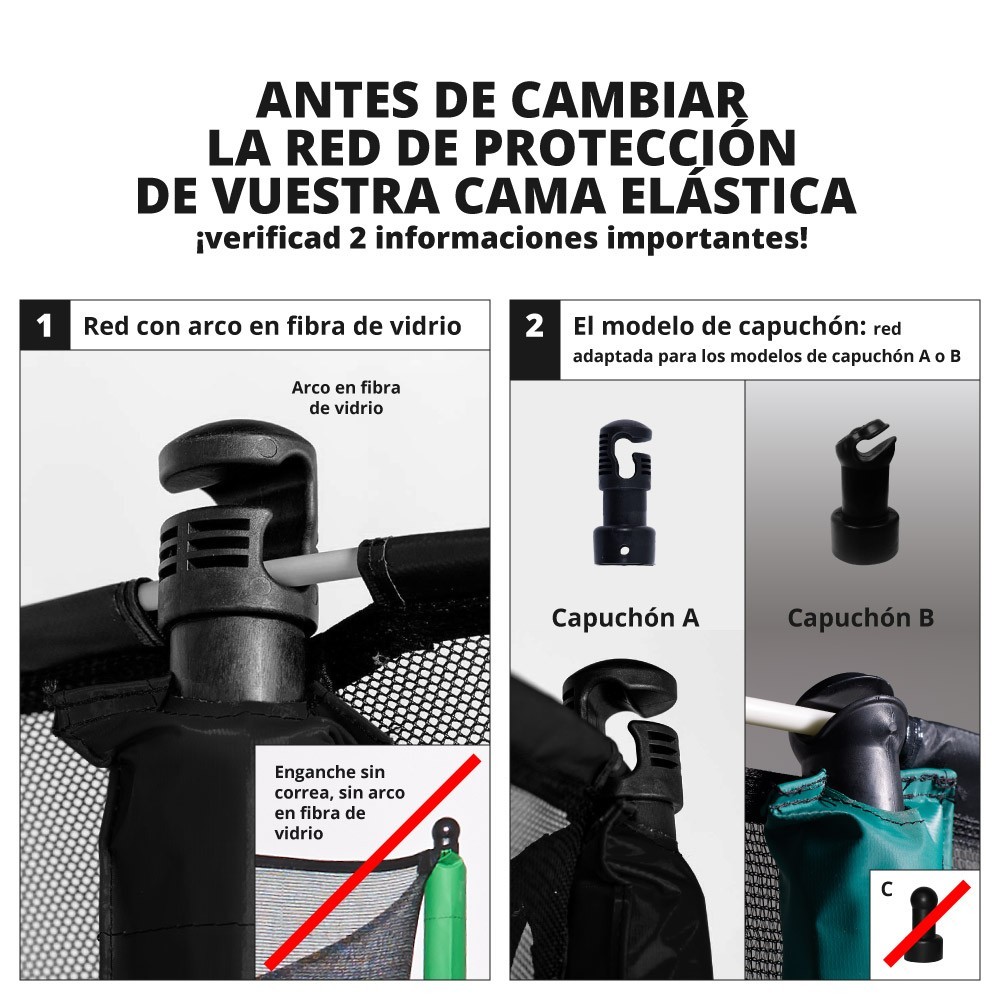 ANTES DE CAMBIAR LA RED DE PROTECCIÓN DE VUESTRA CAMA ELÁSTICA
¡verificad 2 informaciones importantes!

1 Red con arco en fibra de vidrio

Arco en fibra de vidrio

Enganche sin correa, sin arco en fibra de vidrio

2 El modelo de capuchón: red adaptada para los modelos de capuchón A o B

Capuchón A

Capuchón B

C