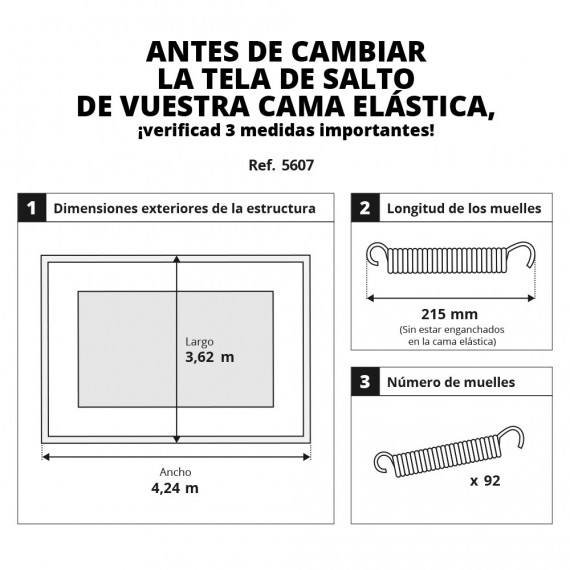 ANTES DE CAMBIAR
LA TELA DE SALTO
DE VUESTRA CAMA ELÁSTICA,
¡verificad 3 medidas importantes!

Ref. 5607

1 Dimensiones exteriores de la estructura

Largo
3,62 m

Ancho
4,24 m

2 Longitud de los muelles

215 mm
(Sin estar enganchados en la cama elástica)

3 Número de muelles

x 92