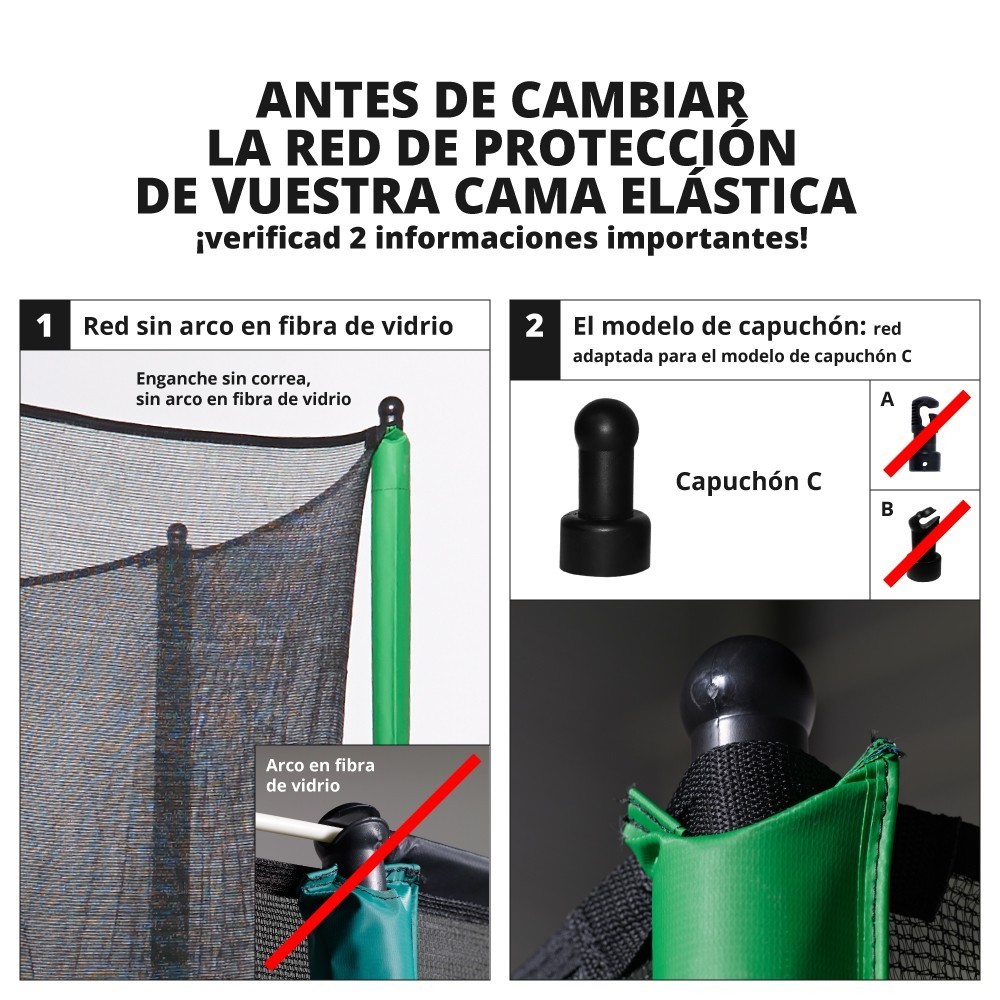 ANTES DE CAMBIAR LA RED DE PROTECCIÓN DE VUESTRA CAMA ELÁSTICA
¡verificad 2 informaciones importantes!

1 Red sin arco en fibra de vidrio

Enganche sin correa, sin arco en fibra de vidrio

Arco en fibra de vidrio

2 El modelo de capuchón: red adaptada para el modelo de capuchón C

Capuchón C

A

B