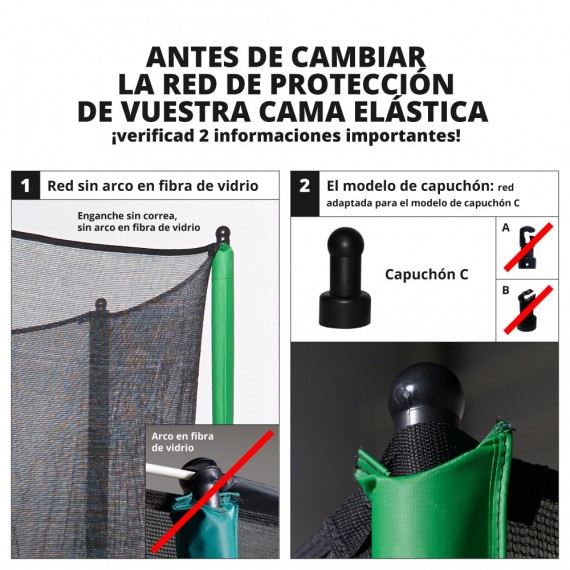 ANTES DE CAMBIAR
LA RED DE PROTECCIÓN
DE VUESTRA CAMA ELÁSTICA
¡verificad 2 informaciones importantes!

1 Red sin arco en fibra de vidrio

Enganche sin correa,
sin arco en fibra de vidrio

Arco en fibra de vidrio

2 El modelo de capuchón: red adaptada para el modelo de capuchón C

Capuchón C

A

B