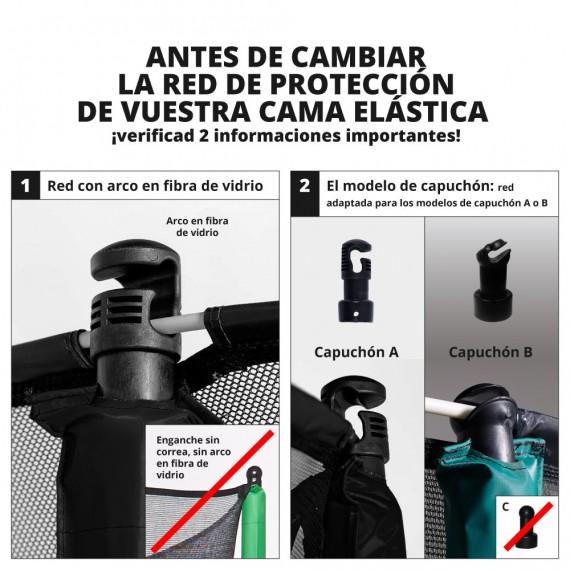 ANTES DE CAMBIAR LA RED DE PROTECCIÓN DE VUESTRA CAMA ELÁSTICA
¡verificad 2 informaciones importantes!

1 Red con arco en fibra de vidrio

Arco en fibra de vidrio

Enganche sin correa, sin arco en fibra de vidrio

2 El modelo de capuchón: red adaptada para los modelos de capuchón A o B

Capuchón A

Capuchón B

C